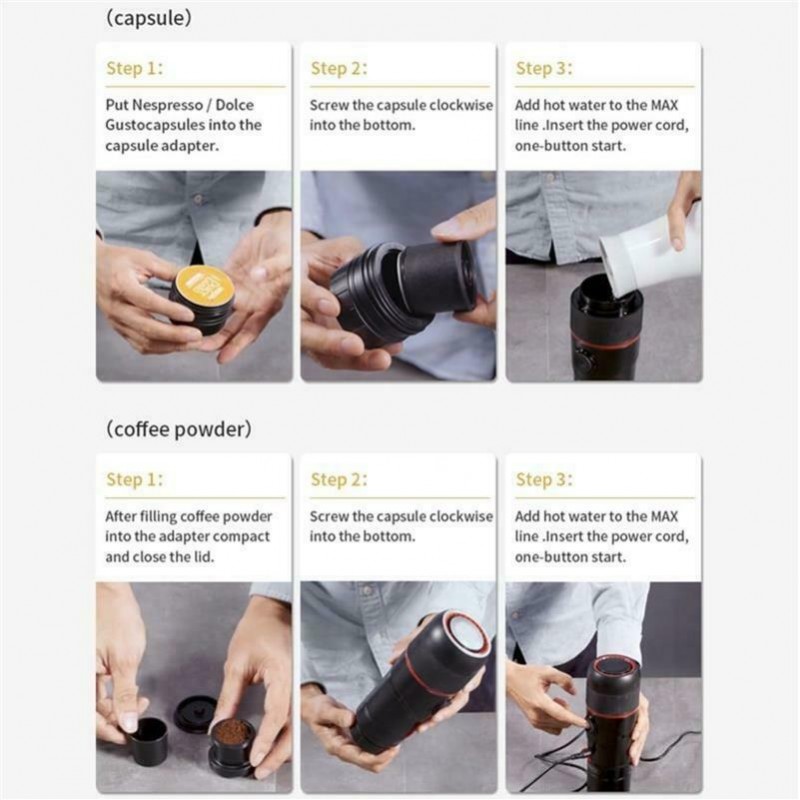 (capsule)

Step 1:

Put Nespresso / Dolce Gustocapsules into the capsule adapter.

Step 2:

Screw the capsule clockwise into the bottom.

Step 3:

Add hot water to the MAX line .Insert the power cord, one-button start.

(coffee powder)

Step 1:

After filling coffee powder into the adapter compact and close the lid.

Step 2:

Screw the capsule clockwise into the bottom.

Step 3:

Add hot water to the MAX line .Insert the power cord, one-button start.