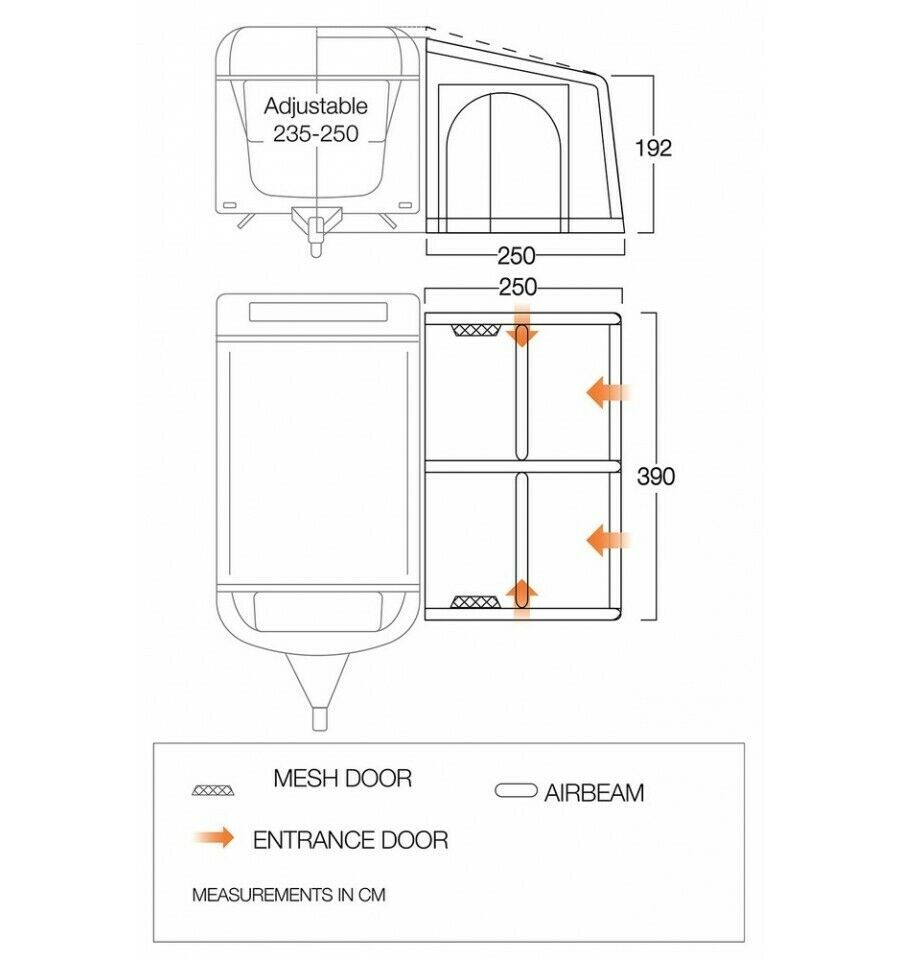 Adjustable
235-250

192

250

250

390

MESH DOOR

AIRBEAM

ENTRANCE DOOR

MEASUREMENTS IN CM