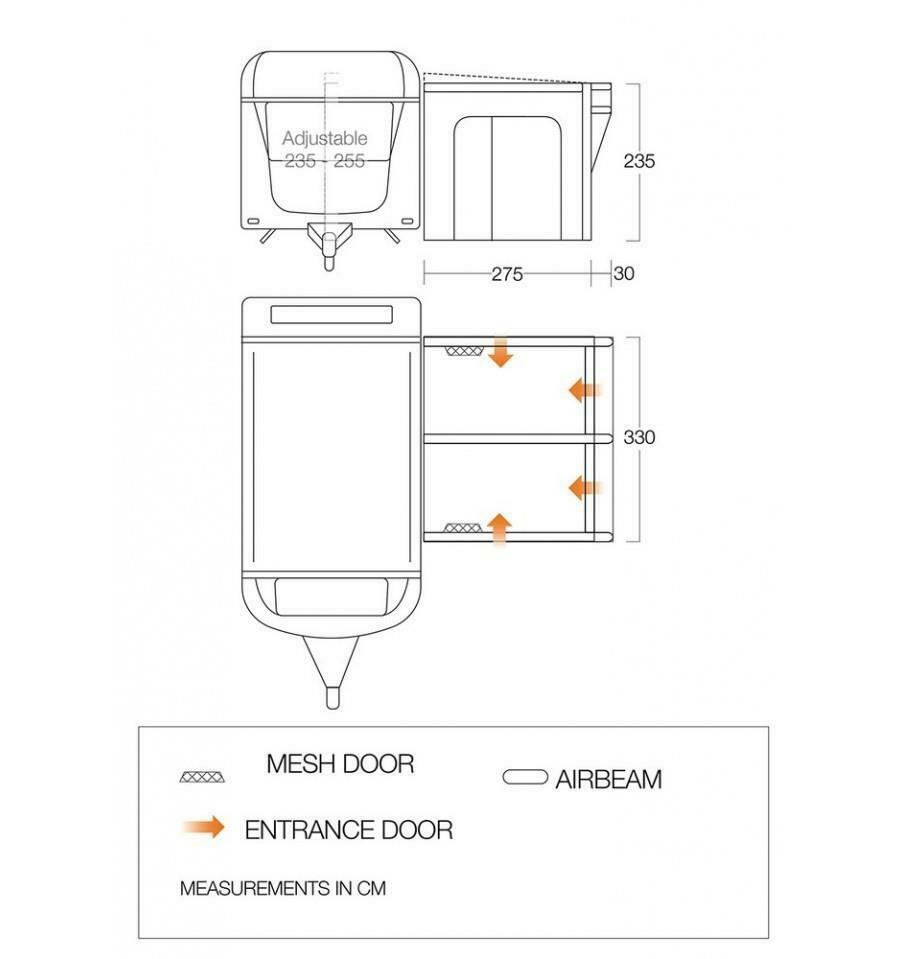 Adjustable
235 - 255

235

275

30

330

MESH DOOR

AIRBEAM

ENTRANCE DOOR

MEASUREMENTS IN CM