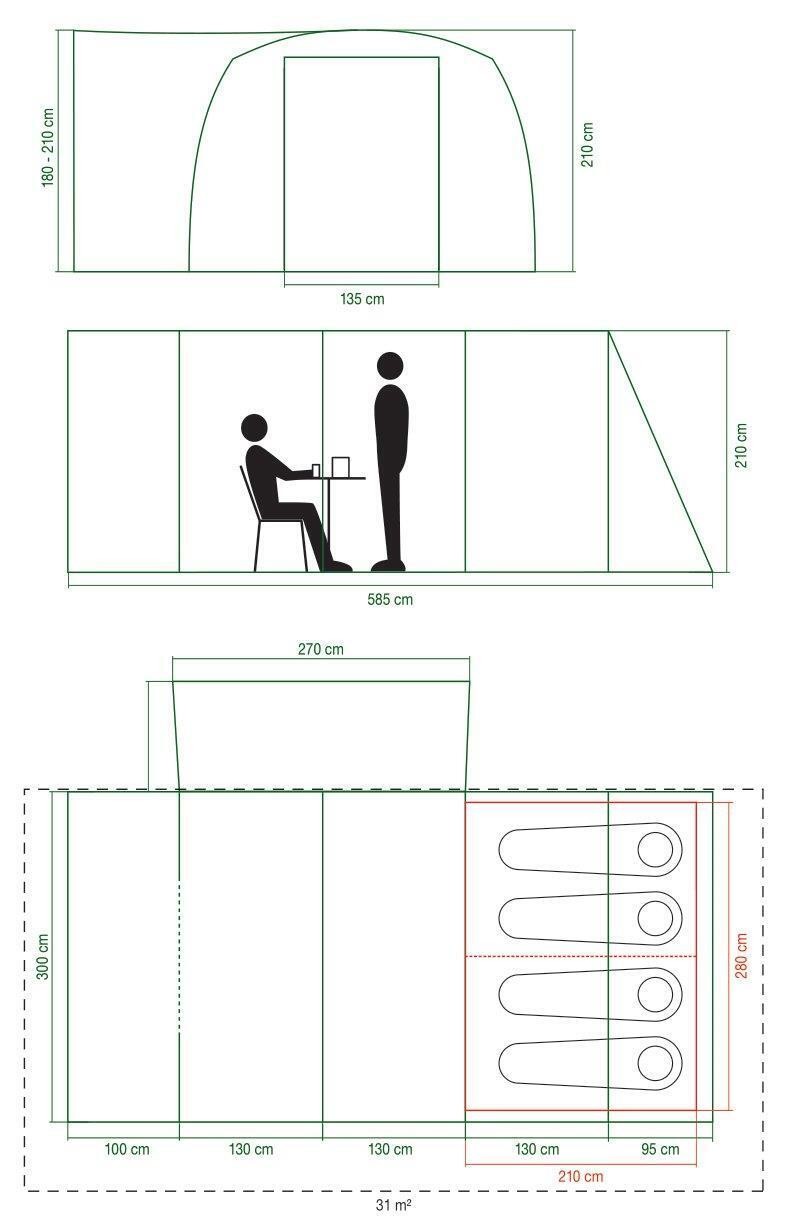 180 - 210 cm
210 cm
135 cm
210 cm
585 cm
270 cm
300 cm
280 cm
100 cm
130 cm
130 cm
130 cm
95 cm
210 cm
31 m²