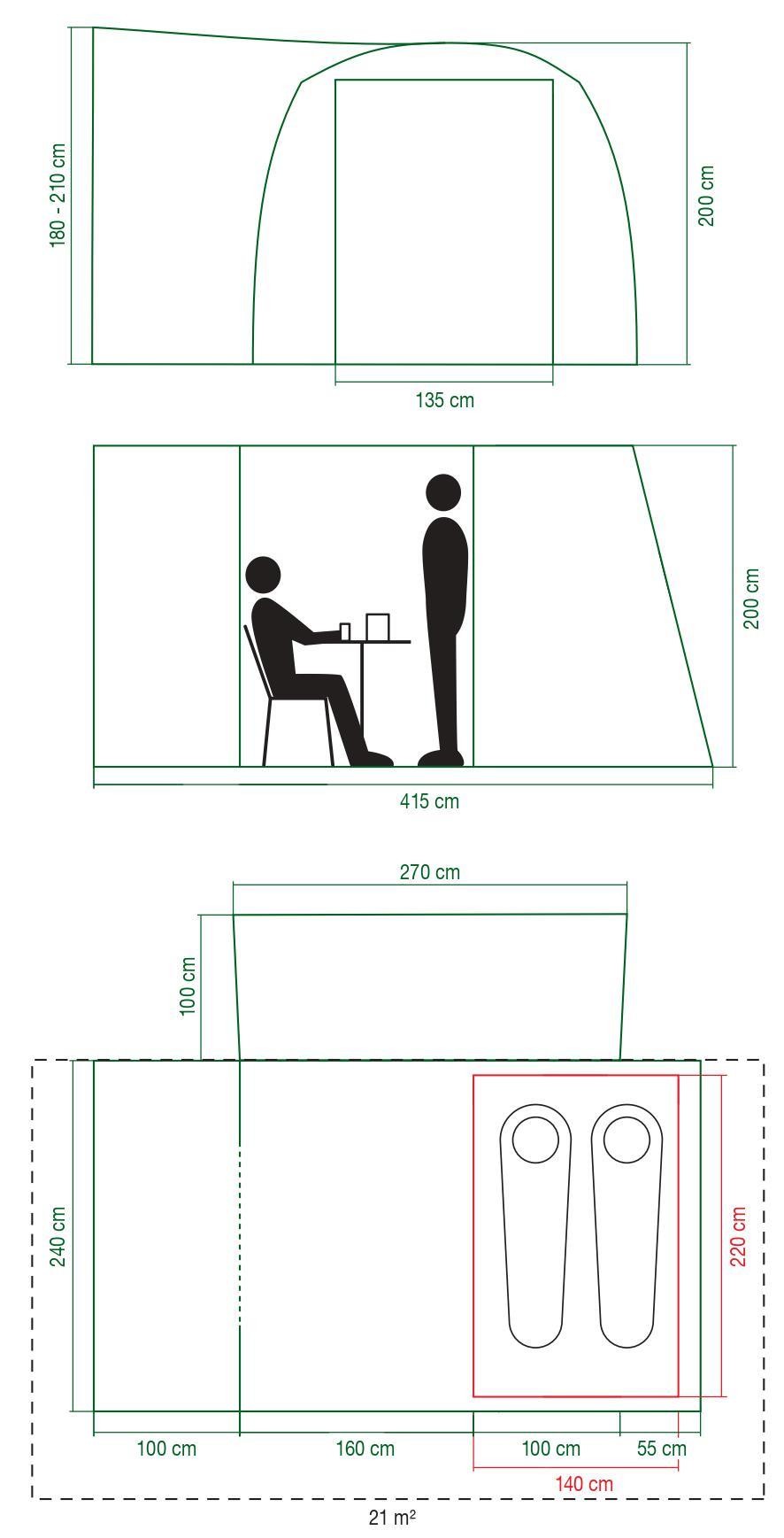 180 - 210 cm

200 cm

135 cm

200 cm

415 cm

270 cm

100 cm

240 cm

220 cm

100 cm

160 cm

100 cm

55 cm

140 cm

21 m²